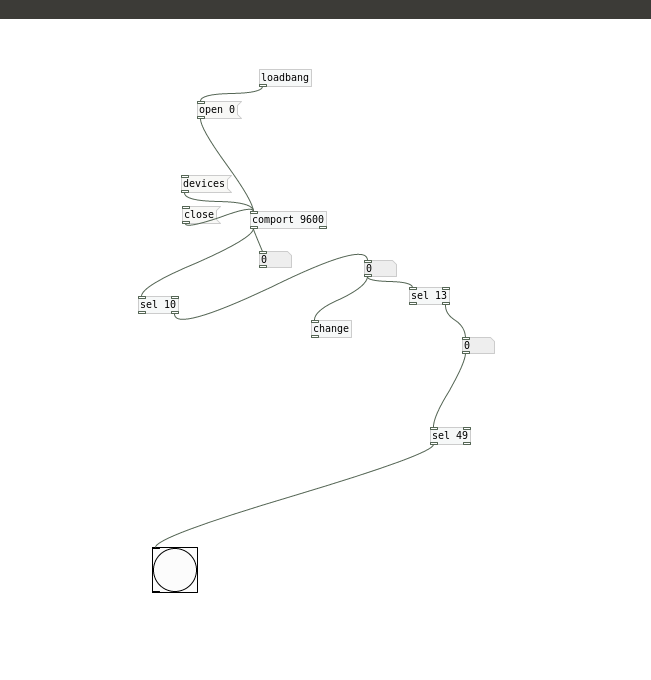 loadbang

open 0

devices

close

comport 9600

0

0

sel 10

sel 13

change

0

sel 49